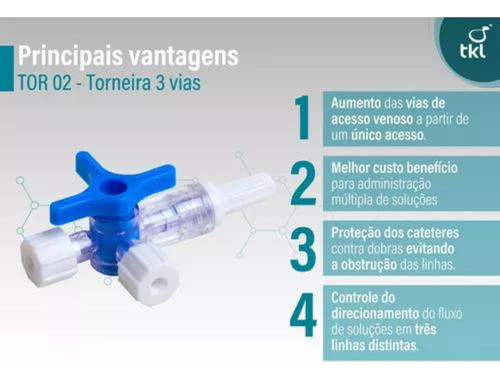 Principais vantagens
TOR 02 - Torneira 3 vias

tkl

1
Aumento das vias de acesso venoso a partir de um único acesso.

2
Melhor custo benefício para administração múltipla de soluções

3
Proteção dos cateteres contra dobras evitando a obstrução das linhas.

4
Controle do direcionamento do fluxo de soluções em três linhas distintas.