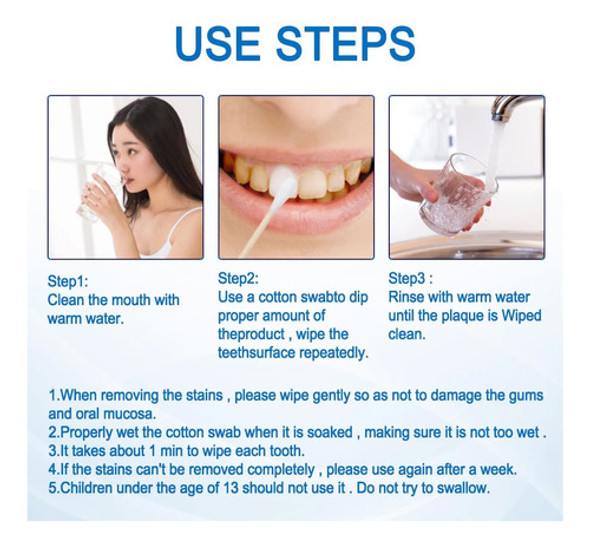 USE STEPS

Step1:
Clean the mouth with warm water.

Step2:
Use a cotton swabto dip proper amount of theproduct , wipe the teethsurface repeatedly.

Step3 :
Rinse with warm water until the plaque is Wiped clean.

1.When removing the stains , please wipe gently so as not to damage the gums and oral mucosa.
2.Properly wet the cotton swab when it is soaked , making sure it is not too wet .
3.It takes about 1 min to wipe each tooth.
4.If the stains can't be removed completely , please use again after a week.
5.Children under the age of 13 should not use it . Do not try to swallow.