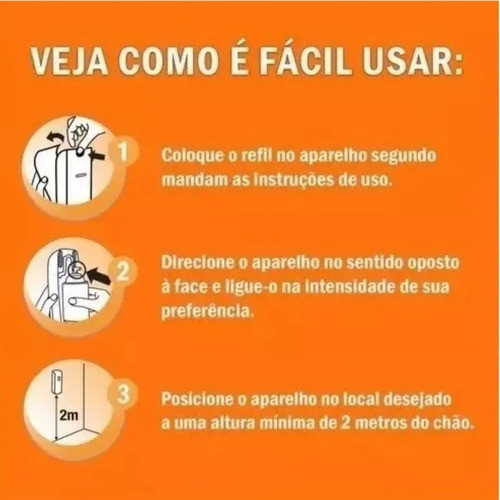 VEJA COMO É FÁCIL USAR:

1 Coloque o refil no aparelho segundo mandam as instruções de uso.

2 Direcione o aparelho no sentido oposto à face e ligue-o na intensidade de sua preferência.

2m

3 Posicione o aparelho no local desejado a uma altura mínima de 2 metros do chão.