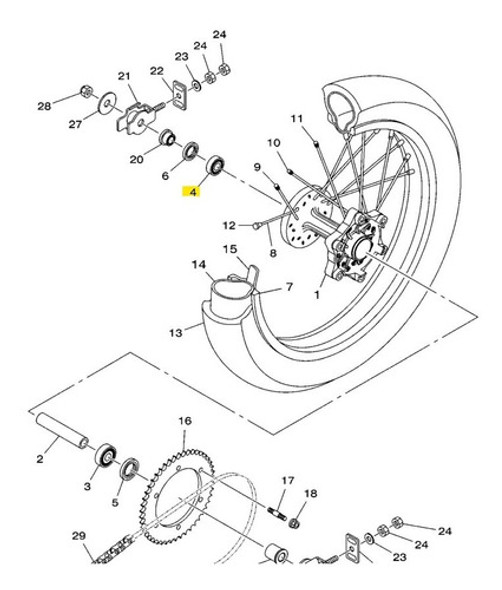 24
24
23
22
21
28
27
20
6
4
11
10
9
12
8
15
14
7
1
13
16
2
3
5
17
18
29
24
24
23