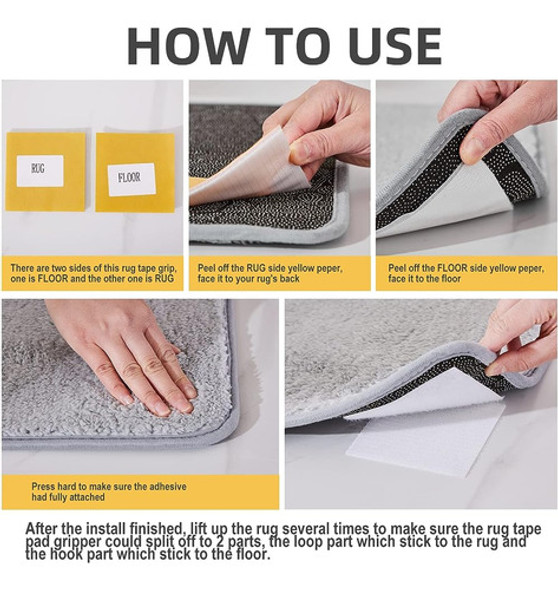 HOW TO USE

RUG

FLOOR

There are two sides of this rug tape grip, one is FLOOR and the other one is RUG

Peel off the RUG side yellow peper, face it to your rug's back

Peel off the FLOOR side yellow peper, face it to the floor

Press hard to make sure the adhesive had fully attached

After the install finished, lift up the rug several times to make sure the rug tape pad gripper could split off to 2 parts, the loop part which stick to the rug and the hook part which stick to the floor.