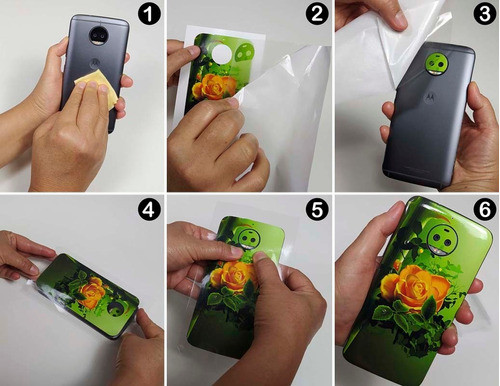 1
2
3
4
5
6