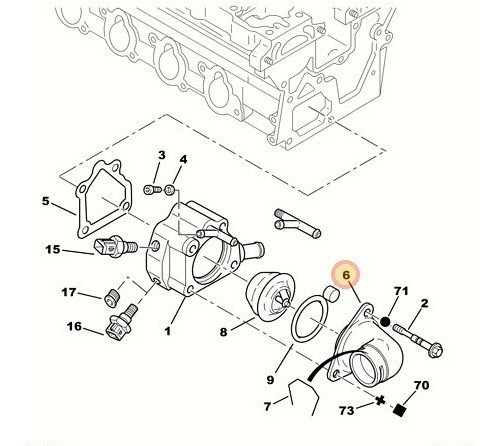 3
4
5
15
17
16
1
8
6
71
2
9
7
73
70