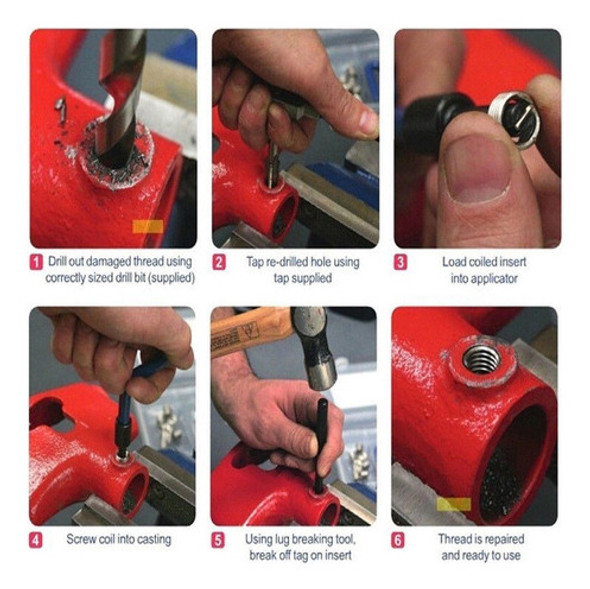 1 Drill out damaged thread using correctly sized drill bit (supplied)

2 Tap re-drilled hole using tap supplied

3 Load coiled insert into applicator

4 Screw coil into casting

5 Using lug breaking tool, break off tag on insert

6 Thread is repaired and ready to use