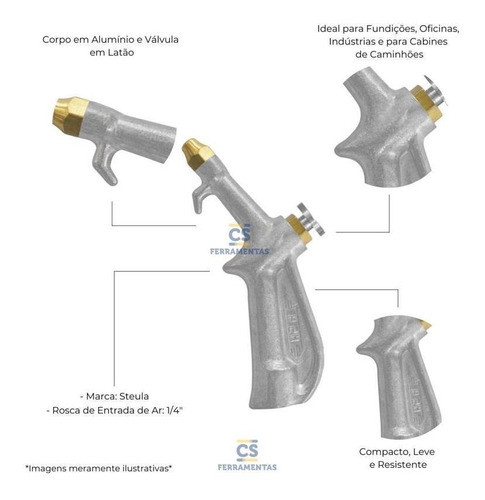 Corpo em Alumínio e Válvula em Latão

Ideal para Fundições, Oficinas, Indústrias e para Cabines de Caminhões

CS
FERRAMENTAS

- Marca: Steula
- Rosca de Entrada de Ar: 1/4"

Compacto, Leve e Resistente

CS
FERRAMENTAS

*Imagens meramente ilustrativas*