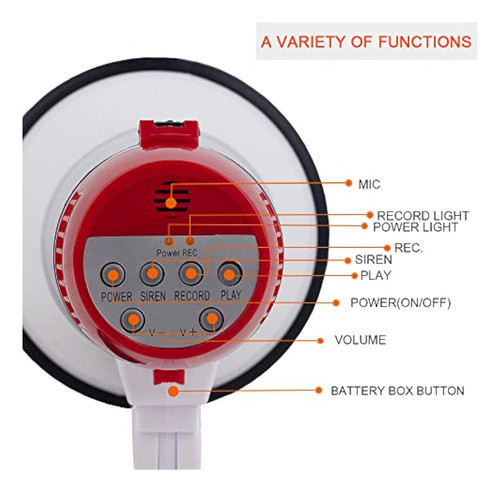 A VARIETY OF FUNCTIONS

MIC
RECORD LIGHT
POWER LIGHT
REC.
SIREN
PLAY
POWER(ON/OFF)
VOLUME
BATTERY BOX BUTTON

Power REC
POWER SIREN RECORD PLAY
V− V+