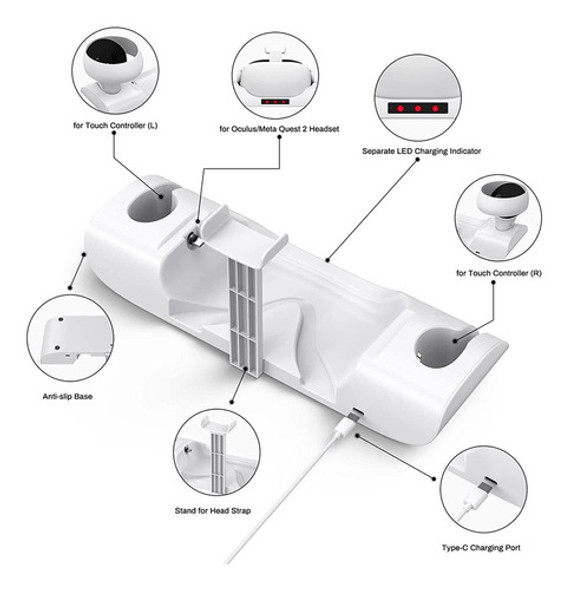 for Touch Controller (L)

for Oculus/Meta Quest 2 Headset

Separate LED Charging Indicator

for Touch Controller (R)

Anti-slip Base

Stand for Head Strap

Type-C Charging Port