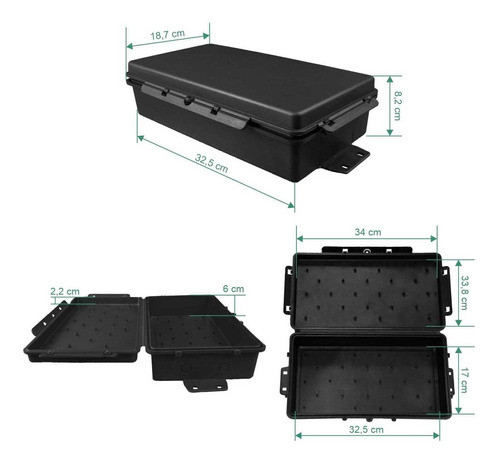 18,7 cm

8,2 cm

32,5 cm

2,2 cm

6 cm

34 cm

33,8 cm

17 cm

32,5 cm