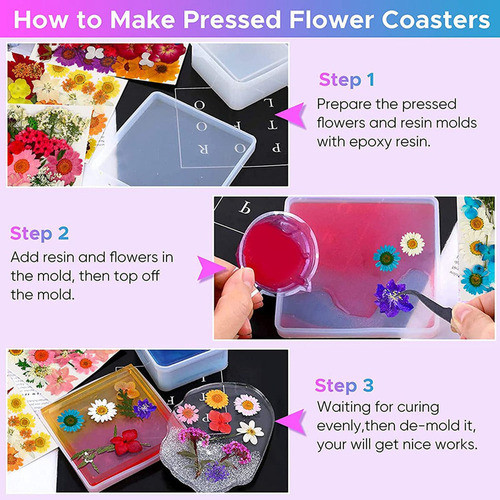 How to Make Pressed Flower Coasters

Step 1
Prepare the pressed flowers and resin molds with epoxy resin.

Step 2
Add resin and flowers in the mold, then top off the mold.

Step 3
Waiting for curing evenly,then de-mold it, your will get nice works.