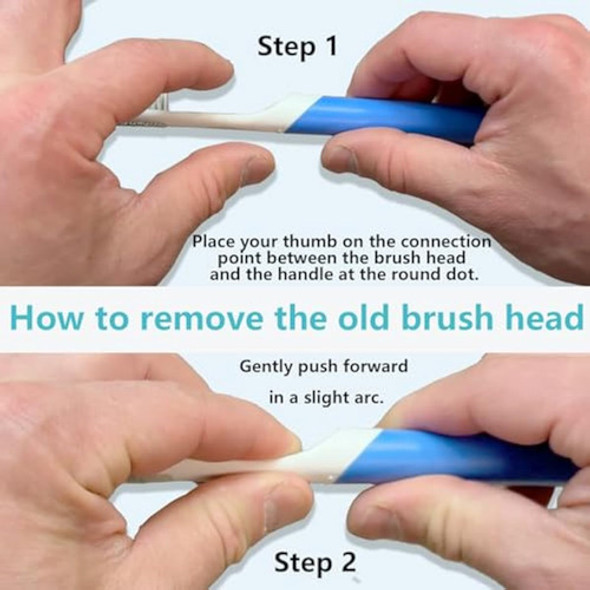 Step 1

Place your thumb on the connection point between the brush head and the handle at the round dot.

How to remove the old brush head

Gently push forward in a slight arc.

Step 2