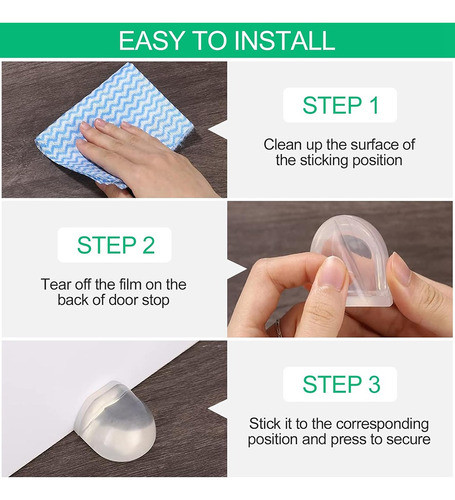 EASY TO INSTALL

STEP 1

Clean up the surface of the sticking position

STEP 2

Tear off the film on the back of door stop

STEP 3

Stick it to the corresponding position and press to secure