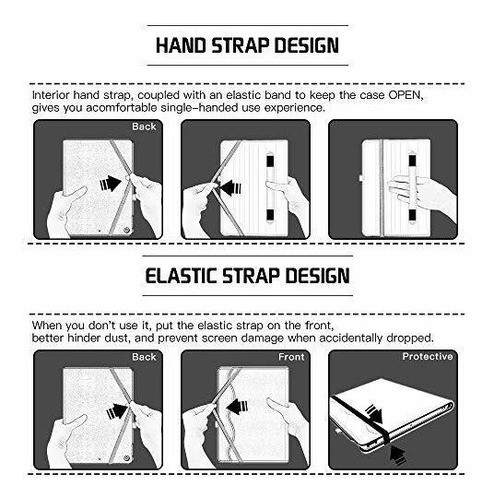 HAND STRAP DESIGN

Interior hand strap, coupled with an elastic band to keep the case OPEN, gives you acomfortable single-handed use experience.

Back

ELASTIC STRAP DESIGN

When you don't use it, put the elastic strap on the front, better hinder dust, and prevent screen damage when accidentally dropped.

Back

Front

Protective