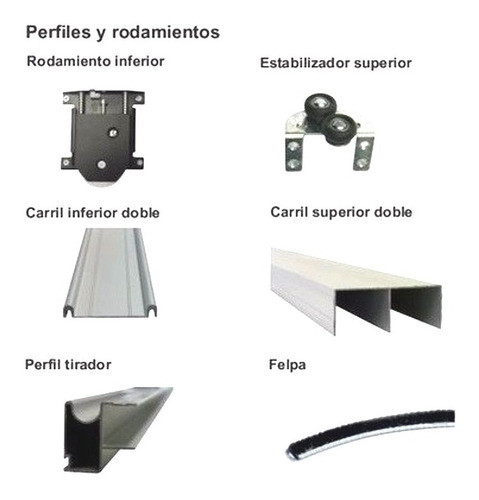 Perfiles y rodamientos

Rodamiento inferior

Estabilizador superior

Carril inferior doble

Carril superior doble

Perfil tirador

Felpa