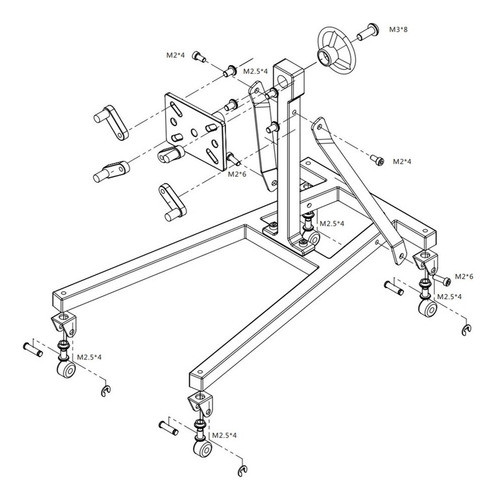 M3*8

M2*4

M2.5*4

M2*4

M2*6

M2.5*4

M2*6

M2.5*4

M2.5*4

M2.5*4