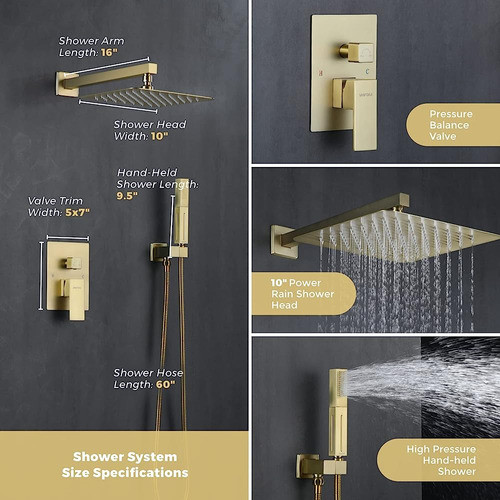 Shower Arm Length: 16"

Shower Head Width: 10"

Hand-Held Shower Length: 9.5"

Valve Trim Width: 5x7"

Shower Hose Length: 60"

Shower System Size Specifications

H C

Pressure Balance Valve

10" Power Rain Shower Head

High Pressure Hand-held Shower