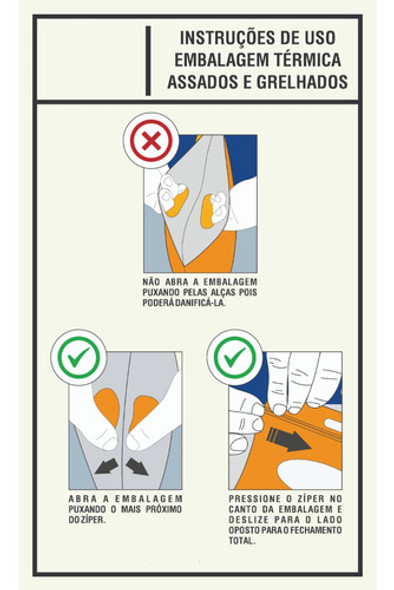 INSTRUÇÕES DE USO
EMBALAGEM TÉRMICA
ASSADOS E GRELHADOS

NÃO ABRA A EMBALAGEM PUXANDO PELAS ALÇAS POIS PODERÁ DANIFICÁ-LA.

ABRA A EMBALAGEM PUXANDO O MAIS PRÓXIMO DO ZÍPER.

PRESSIONE O ZÍPER NO CANTO DA EMBALAGEM E DESLIZE PARA O LADO OPOSTO PARA O FECHAMENTO TOTAL.