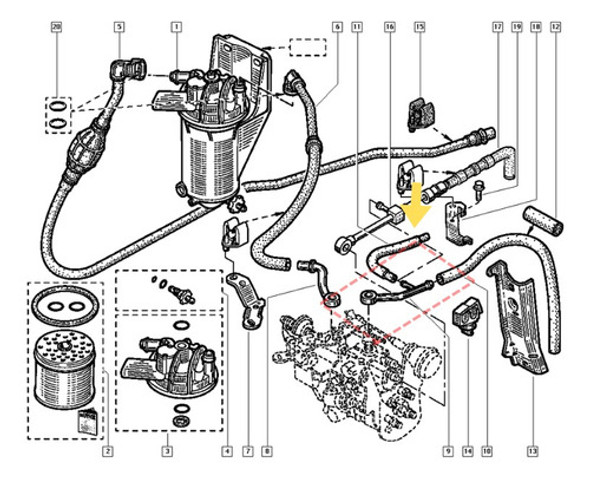 20
5
1
6
11
16
15
17
19
18
12
2
3
4
7
8
9
14
10
13