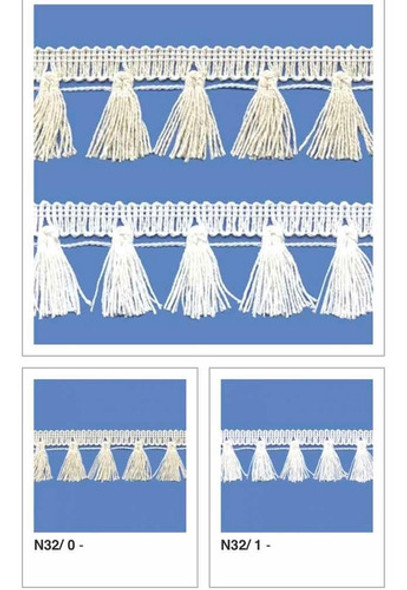 N32/ 0 -

N32/ 1 -