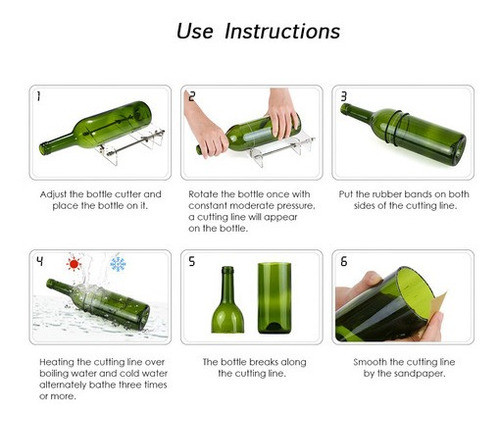 Use Instructions

1

Adjust the bottle cutter and place the bottle on it.

2

Rotate the bottle once with constant moderate pressure. a cutting line will appear on the bottle.

3

Put the rubber bands on both sides of the cutting line.

4

Heating the cutting line over boiling water and cold water alternately bathe three times or more.

5

The bottle breaks along the cutting line.

6

Smooth the cutting line by the sandpaper.