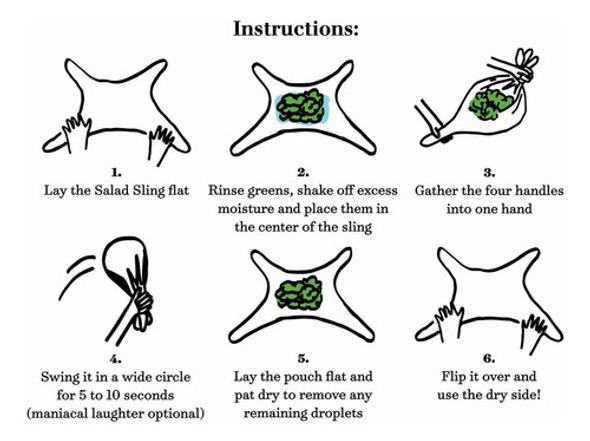 Instructions:

1.
Lay the Salad Sling flat

2.
Rinse greens, shake off excess moisture and place them in the center of the sling

3.
Gather the four handles into one hand

4.
Swing it in a wide circle for 5 to 10 seconds (maniacal laughter optional)

5.
Lay the pouch flat and pat dry to remove any remaining droplets

6.
Flip it over and use the dry side!