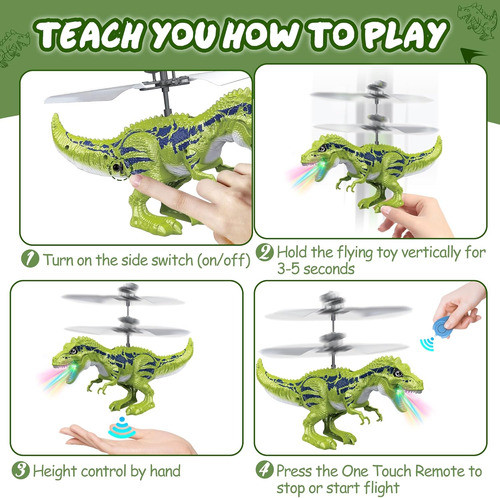 TEACH YOU HOW TO PLAY

1 Turn on the side switch (on/off)

2 Hold the flying toy vertically for 3-5 seconds

3 Height control by hand

4 Press the One Touch Remote to stop or start flight