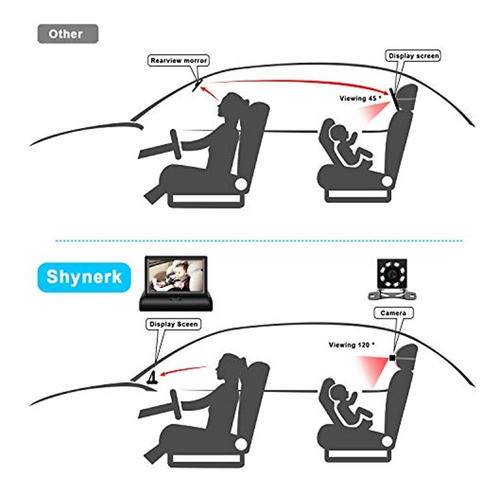 Other

Rearview morror

Display screen

Viewing 45 °

Shynerk

Display Sceen

Camera

Viewing 120 °