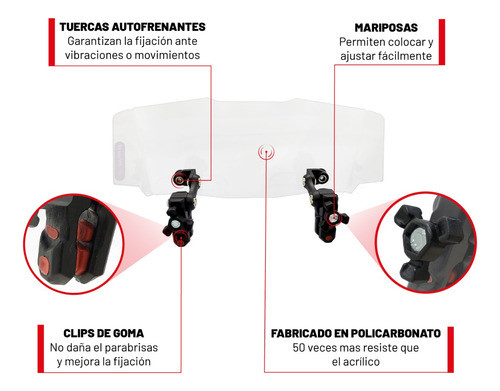 TUERCAS AUTOFRENANTES
Garantizan la fijación ante vibraciones o movimientos

MARIPOSAS
Permiten colocar y ajustar fácilmente

CLIPS DE GOMA
No daña el parabrisas y mejora la fijación

FABRICADO EN POLICARBONATO
50 veces mas resiste que el acrílico