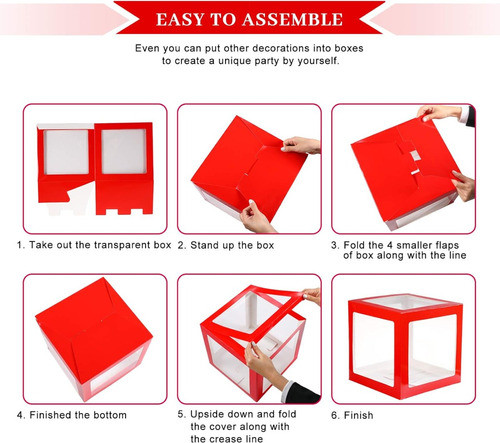 EASY TO ASSEMBLE

Even you can put other decorations into boxes to create a unique party by yourself.

1. Take out the transparent box

2. Stand up the box

3. Fold the 4 smaller flaps of box along with the line

4. Finished the bottom

5. Upside down and fold the cover along with the crease line

6. Finish