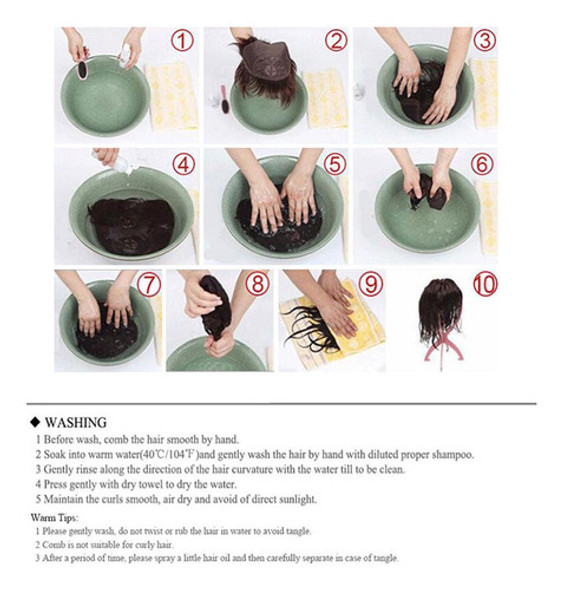 ①
②
③
④
⑤
⑥
⑦
⑧
⑨
⑩

◆ WASHING
1 Before wash, comb the hair smooth by hand.
2 Soak into warm water(40℃/104℉)and gently wash the hair by hand with diluted proper shampoo.
3 Gently rinse along the direction of the hair curvature with the water till to be clean.
4 Press gently with dry towel to dry the water.
5 Maintain the curls smooth, air dry and avoid of direct sunlight.

Warm Tips:
1 Please gently wash, do not twist or rub the hair in water to avoid tangle.
2 Comb is not suitable for curly hair.
3 After a period of time, please spray a little hair oil and then carefully separate in case of tangle.