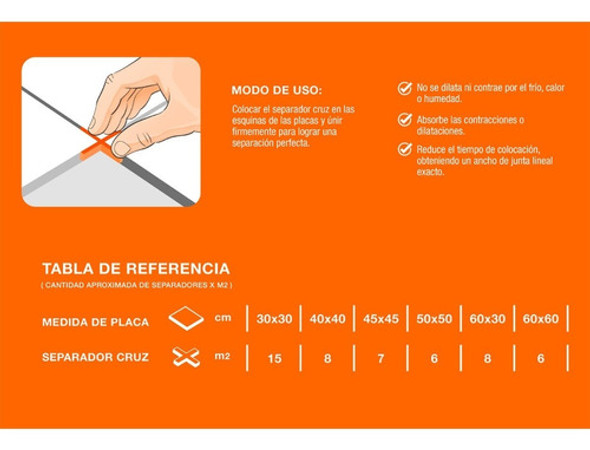 MODO DE USO:

Colocar el separador cruz en las esquinas de las placas y únir firmemente para lograr una separación perfecta.

No se dilata ni contrae por el frío, calor o humedad.

Absorbe las contracciones o dilataciones.

Reduce el tiempo de colocación, obteniendo un ancho de junta lineal exacto.

TABLA DE REFERENCIA
( CANTIDAD APROXIMADA DE SEPARADORES X M2 )

| MEDIDA DE PLACA | cm | 30x30 | 40x40 | 45x45 | 50x50 | 60x30 | 60x60 |
|---|---|---|---|---|---|---|---|
| SEPARADOR CRUZ | m2 | 15 | 8 | 7 | 6 | 8 | 6 |