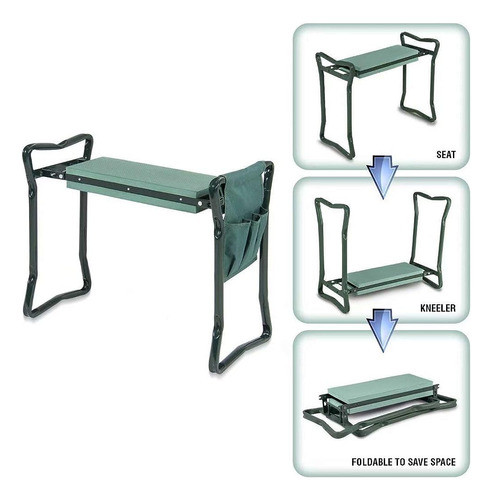 SEAT

KNEELER

FOLDABLE TO SAVE SPACE