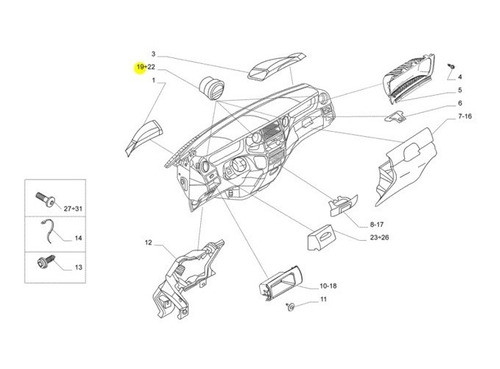 3
19÷22
1
4
5
6
7-16
27÷31
14
13
12
8-17
23÷26
10-18
11