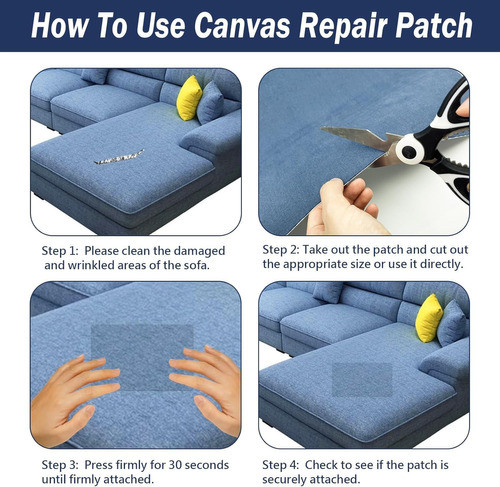 How To Use Canvas Repair Patch

Step 1: Please clean the damaged and wrinkled areas of the sofa.

Step 2: Take out the patch and cut out the appropriate size or use it directly.

Step 3: Press firmly for 30 seconds until firmly attached.

Step 4: Check to see if the patch is securely attached.