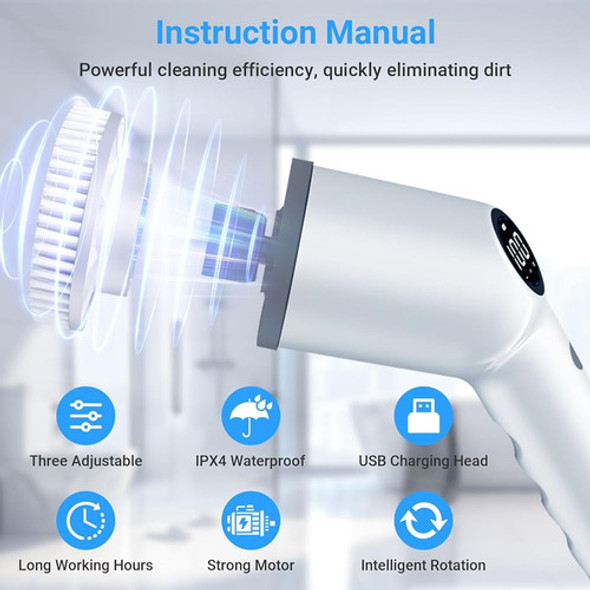 Instruction Manual

Powerful cleaning efficiency, quickly eliminating dirt

100

Three Adjustable

IPX4 Waterproof

USB Charging Head

Long Working Hours

Strong Motor

Intelligent Rotation