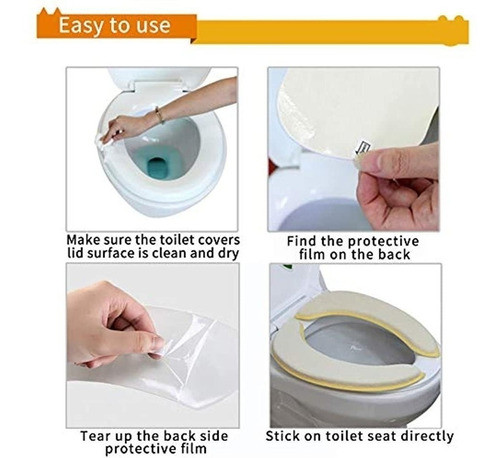 Easy to use

Make sure the toilet covers lid surface is clean and dry

Find the protective film on the back

Tear up the back side protective film

Stick on toilet seat directly