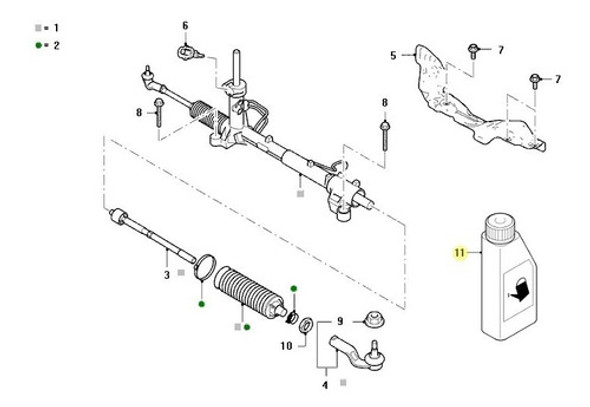 = 1
= 2
6
5
7
7
8
8
3
9
10
4
11