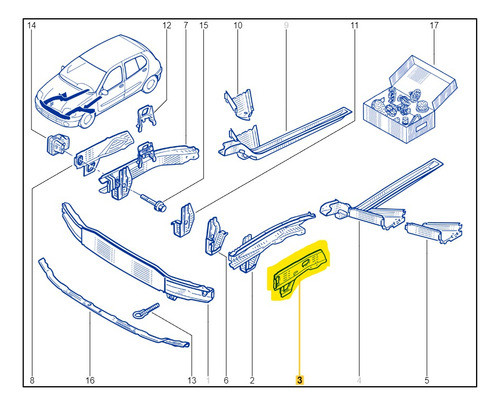 14
12
7
15
10
9
11
17

8
16
13
1
6
2
3
4
5