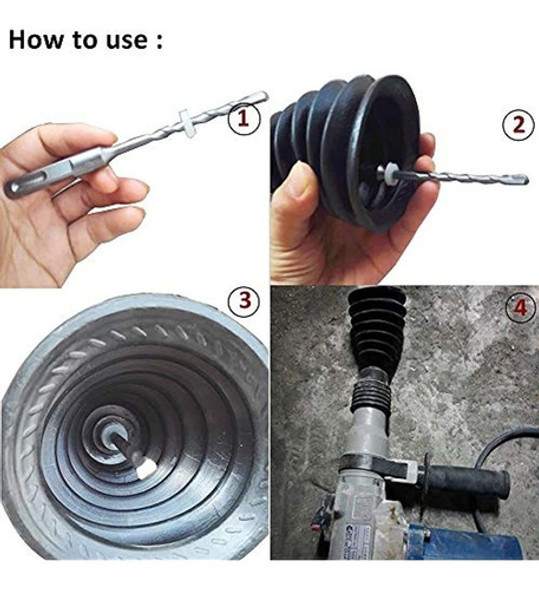 How to use :

1

2

3

4