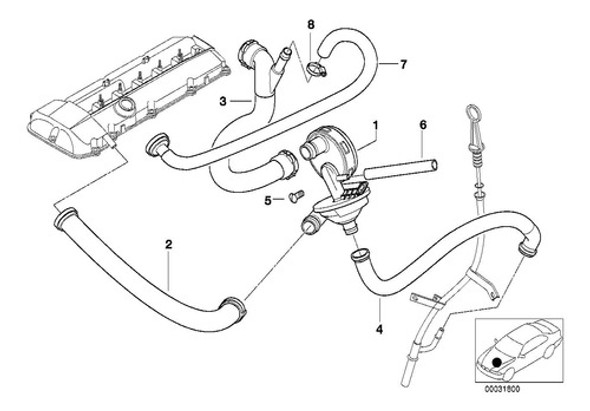 8
7
3
1
6
5
2
4
00031800