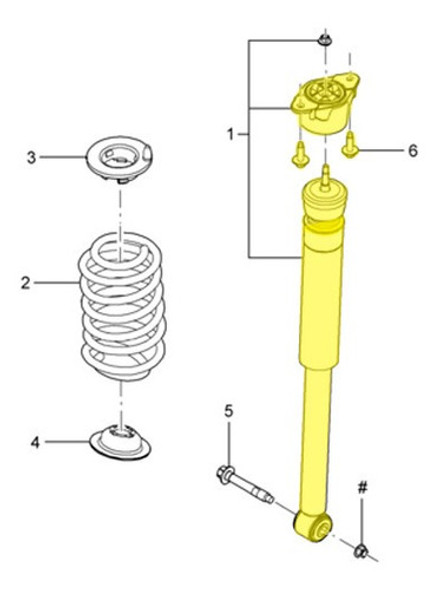 1
6
3
2
4
5
#