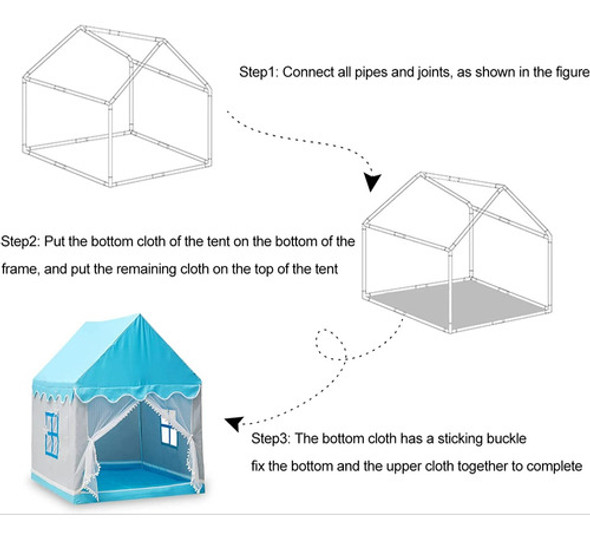 Step1: Connect all pipes and joints, as shown in the figure

Step2: Put the bottom cloth of the tent on the bottom of the frame, and put the remaining cloth on the top of the tent

Step3: The bottom cloth has a sticking buckle fix the bottom and the upper cloth together to complete