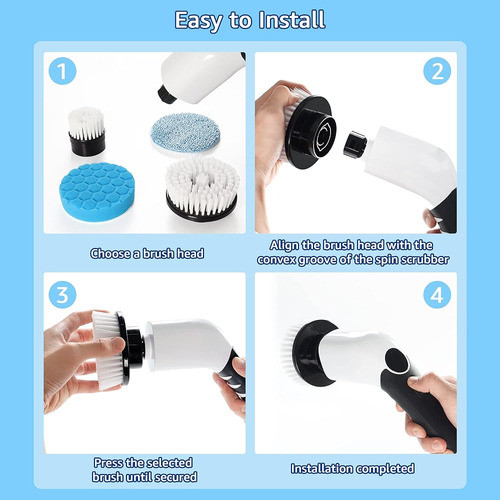 Easy to Install

1

Choose a brush head

2

Align the brush head with the convex groove of the spin scrubber

3

Press the selected brush until secured

4

Installation completed