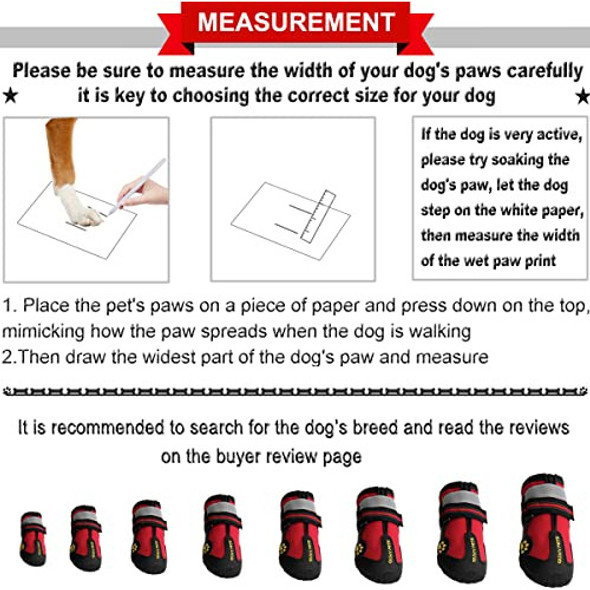 MEASUREMENT

Please be sure to measure the width of your dog's paws carefully
★ it is key to choosing the correct size for your dog ★

If the dog is very active, please try soaking the dog's paw, let the dog step on the white paper, then measure the width of the wet paw print

1. Place the pet's paws on a piece of paper and press down on the top, mimicking how the paw spreads when the dog is walking
2.Then draw the widest part of the dog's paw and measure

It is recommended to search for the dog's breed and read the reviews on the buyer review page