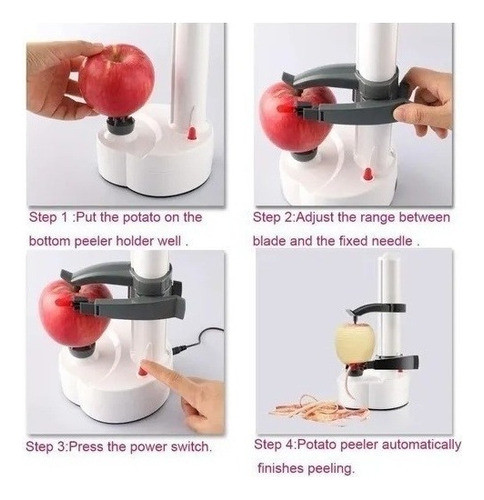 Step 1 :Put the potato on the bottom peeler holder well .

Step 2:Adjust the range between blade and the fixed needle .

Step 3:Press the power switch.

Step 4:Potato peeler automatically finishes peeling.