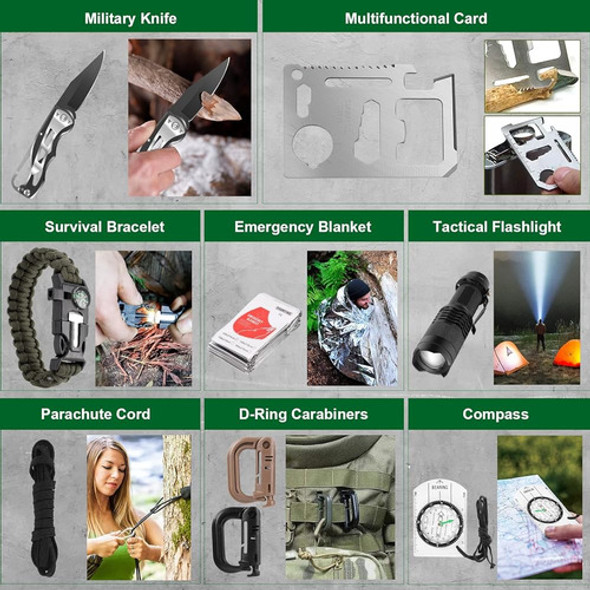 Military Knife

Multifunctional Card

Survival Bracelet

Emergency Blanket

Tactical Flashlight

Parachute Cord

D-Ring Carabiners

Compass

BEARING