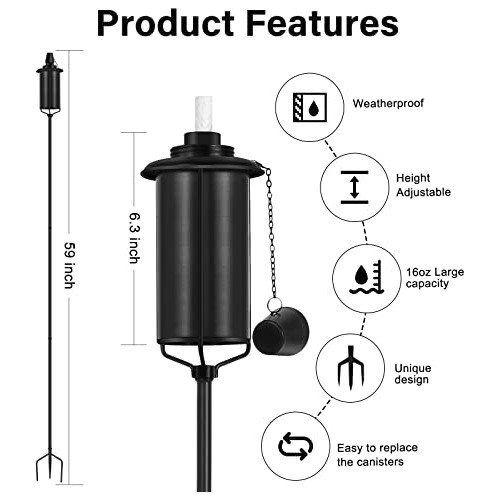 Product Features

59 inch

6.3 inch

Weatherproof

Height Adjustable

16oz Large capacity

Unique design

Easy to replace the canisters