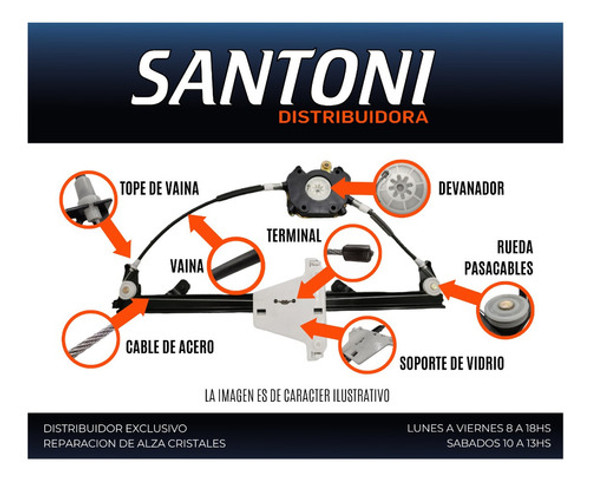 SANTONI
DISTRIBUIDORA

TOPE DE VAINA

DEVANADOR

TERMINAL

VAINA

RUEDA PASACABLES

CABLE DE ACERO

SOPORTE DE VIDRIO

LA IMAGEN ES DE CARACTER ILUSTRATIVO

DISTRIBUIDOR EXCLUSIVO
REPARACION DE ALZA CRISTALES

LUNES A VIERNES 8 A 18HS
SABADOS 10 A 13HS