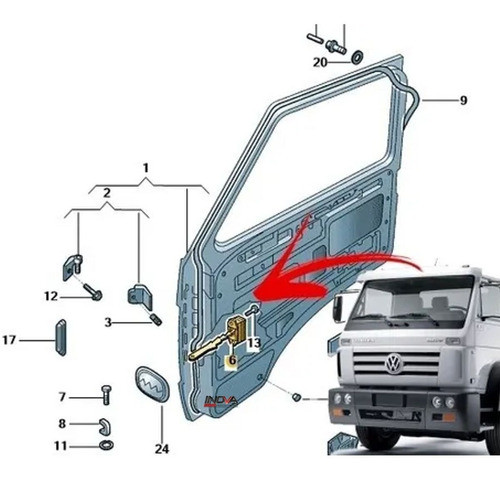 20
9
1
2
12
3
17
13
6
7
8
11
24
INOVA