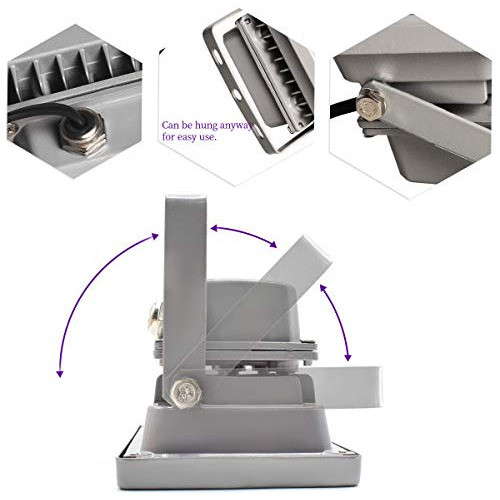 Can be hung anyway for easy use.