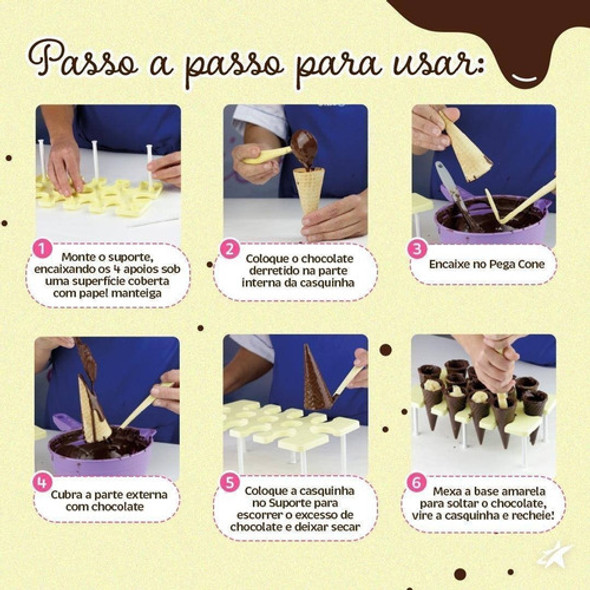 Passo a passo para usar:

1 Monte o suporte, encaixando os 4 apoios sob uma superfície coberta com papel manteiga

2 Coloque o chocolate derretido na parte interna da casquinha

3 Encaixe no Pega Cone

4 Cubra a parte externa com chocolate

5 Coloque a casquinha no Suporte para escorrer o excesso de chocolate e deixar secar

6 Mexa a base amarela para soltar o chocolate, vire a casquinha e recheie!